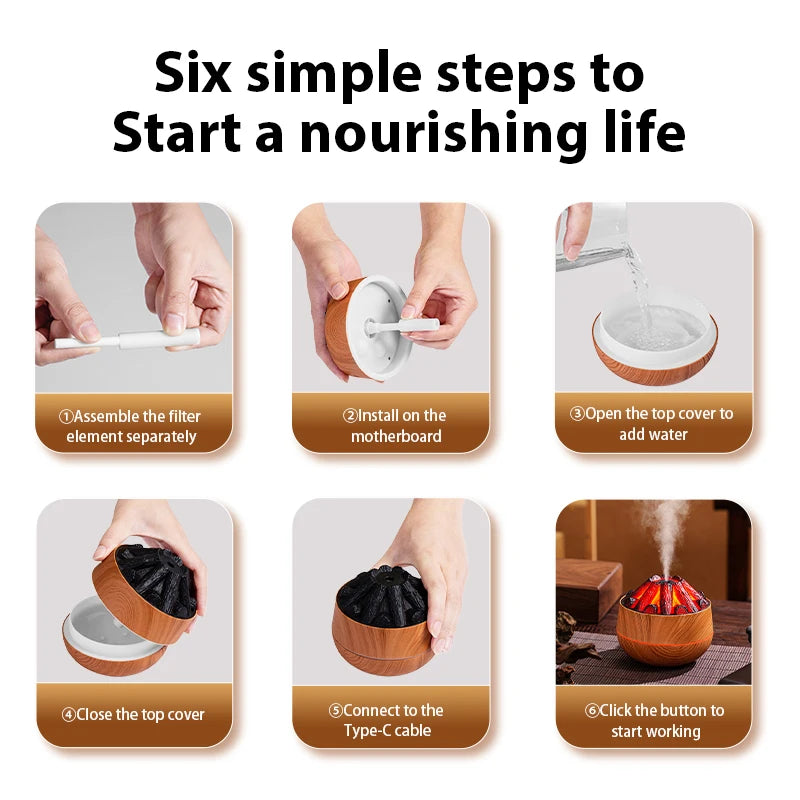 Six simple steps to
Start a nourishing life

①Assemble the filter element separately

②Install on the motherboard

③Open the top cover to add water

④Close the top cover

⑤Connect to the Type-C cable

⑥Click the button to start working